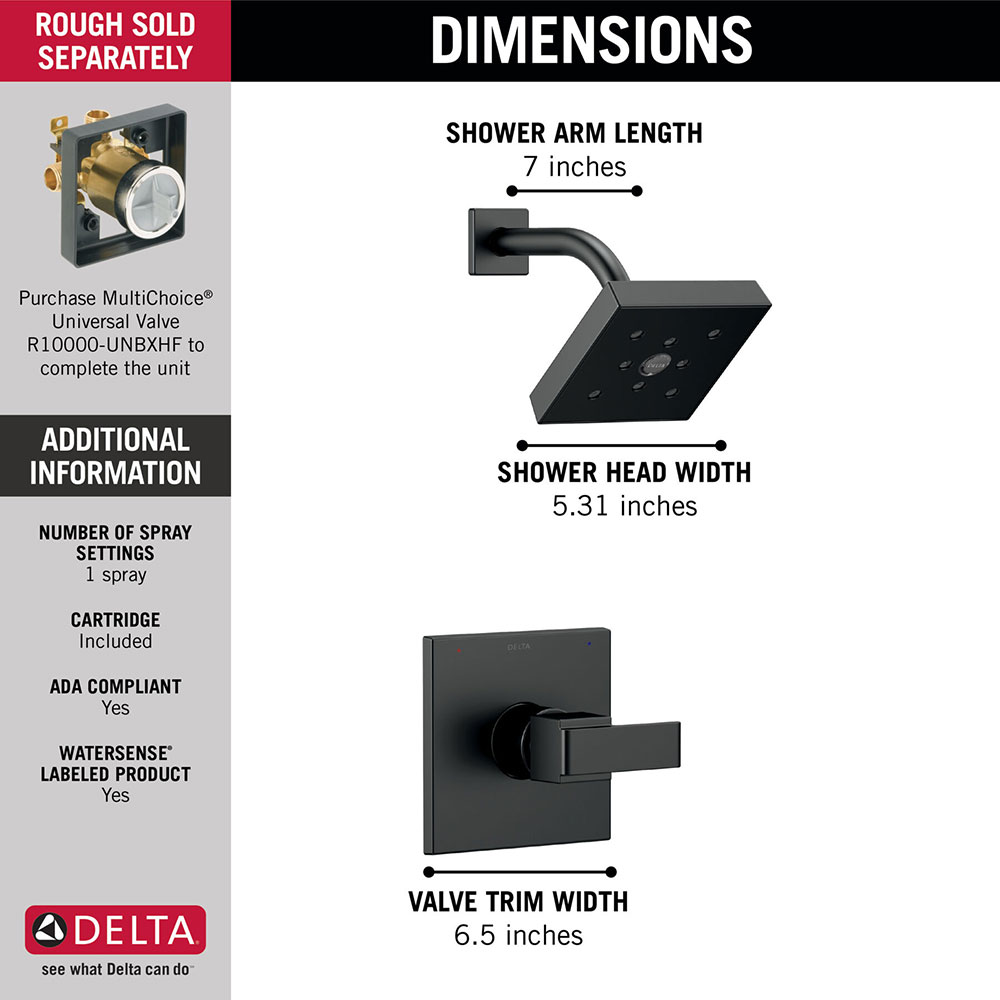 ROUGH SOLD SEPARATELY

Purchase MultiChoice® Universal Valve R10000-UNBXHF to complete the unit

ADDITIONAL INFORMATION

NUMBER OF SPRAY SETTINGS
1 spray

CARTRIDGE
Included

ADA COMPLIANT
Yes

WATERSENSE® LABELED PRODUCT
Yes

DELTA
see what Delta can do™

DIMENSIONS

SHOWER ARM LENGTH
7 inches

SHOWER HEAD WIDTH
5.31 inches

DELTA

VALVE TRIM WIDTH
6.5 inches